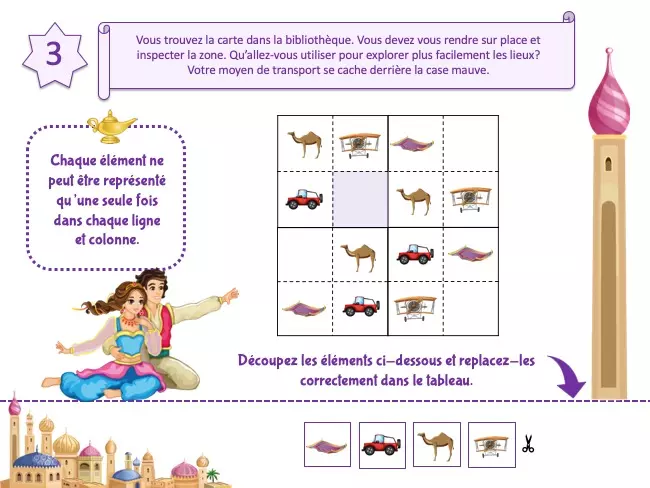 3

Vous trouvez la carte dans la bibliothèque. Vous devez vous rendre sur place et inspecter la zone. Qu'allez-vous utiliser pour explorer plus facilement les lieux? Votre moyen de transport se cache derrière la case mauve.

Chaque élément ne peut être représenté qu'une seule fois dans chaque ligne et colonne.

Découpez les éléments ci-dessous et replacez-les correctement dans le tableau.