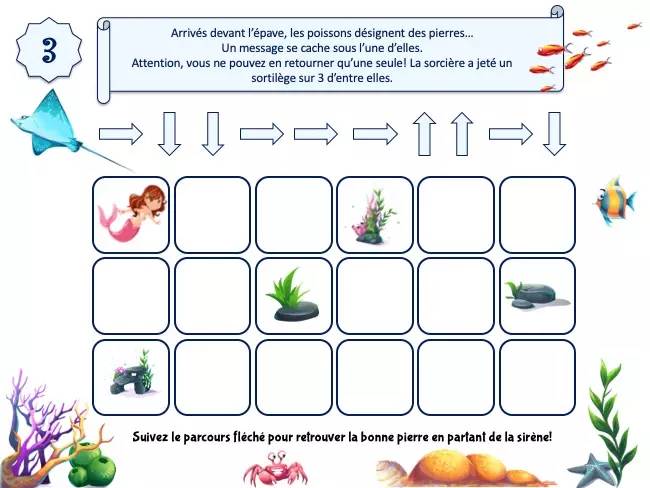 3

Arrivés devant l'épave, les poissons désignent des pierres… Un message se cache sous l'une d'elles. Attention, vous ne pouvez en retourner qu'une seule! La sorcière a jeté un sortilège sur 3 d'entre elles.

Suivez le parcours fléché pour retrouver la bonne pierre en partant de la sirène!